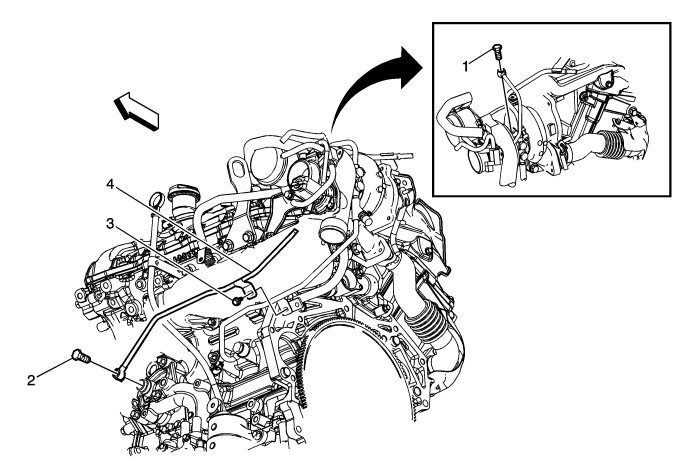 1
4
3
2