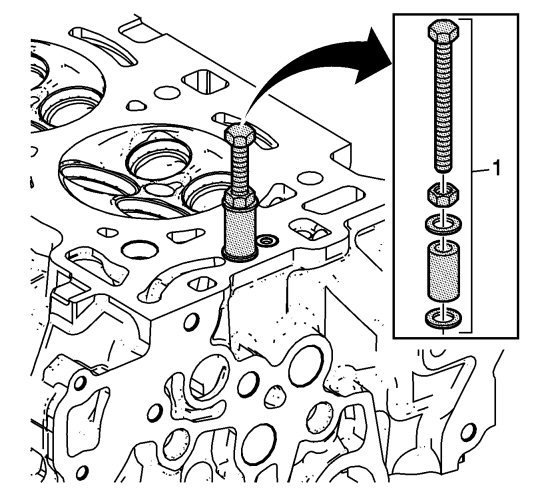 1