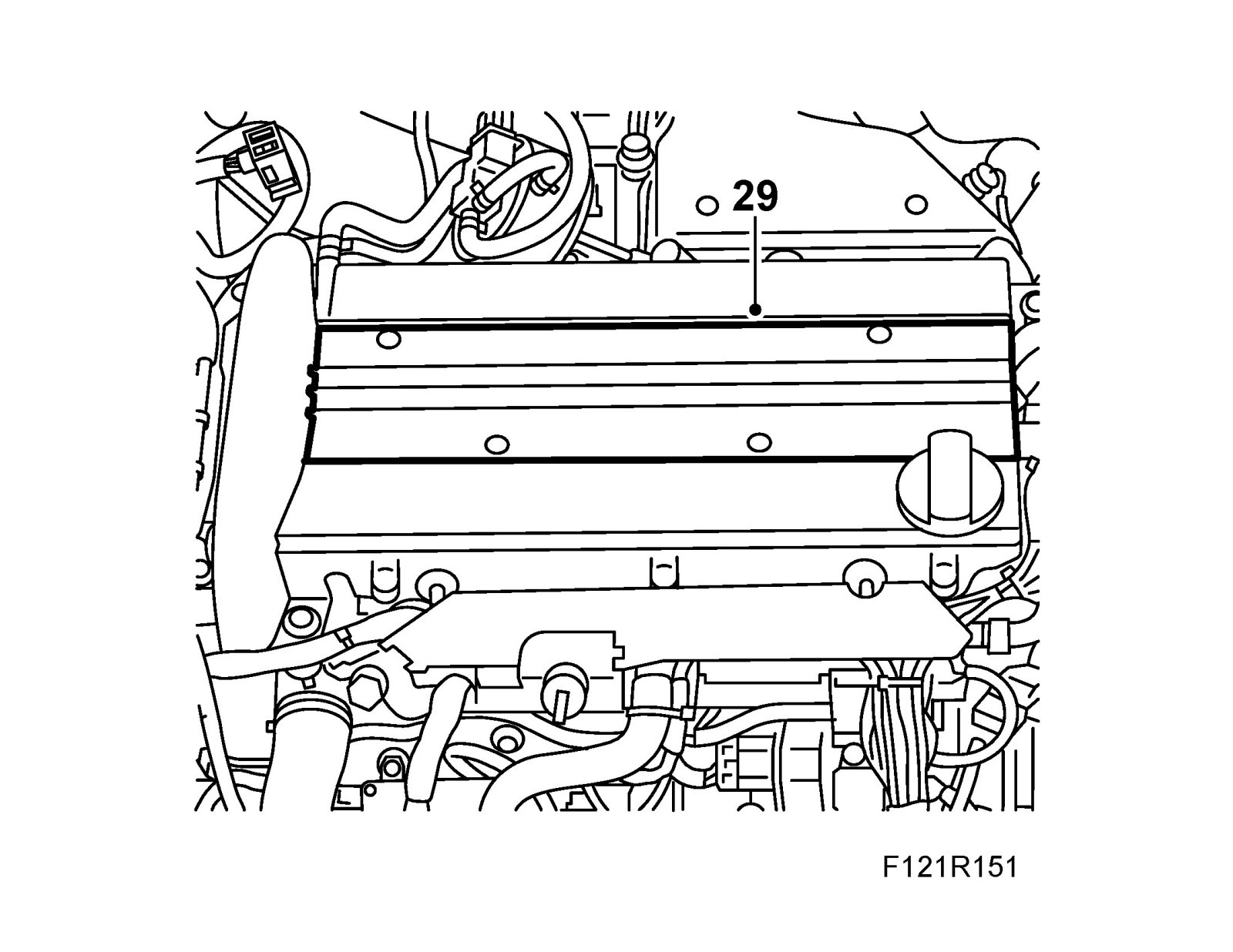 29

F121R151