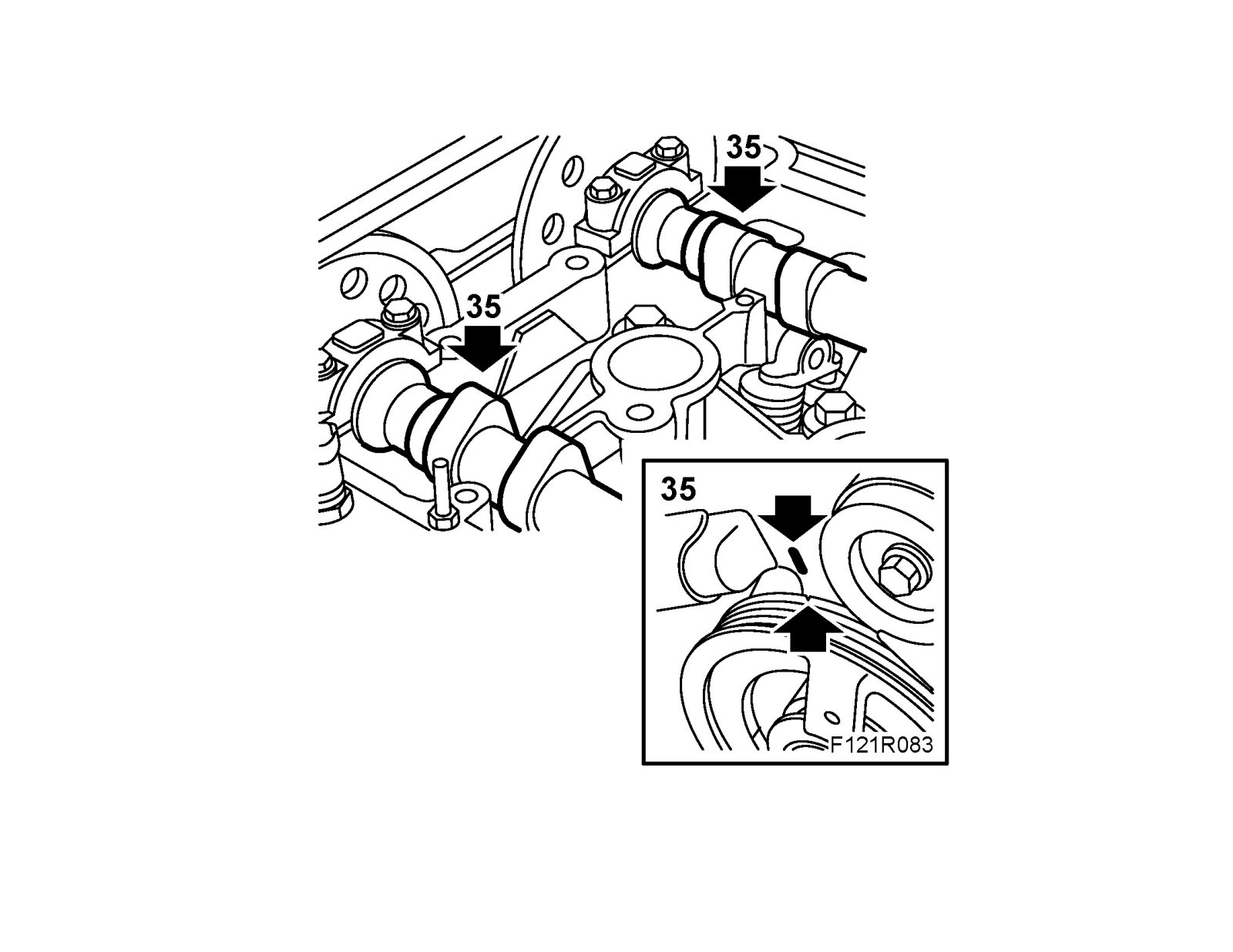 35

35

35

F121R083