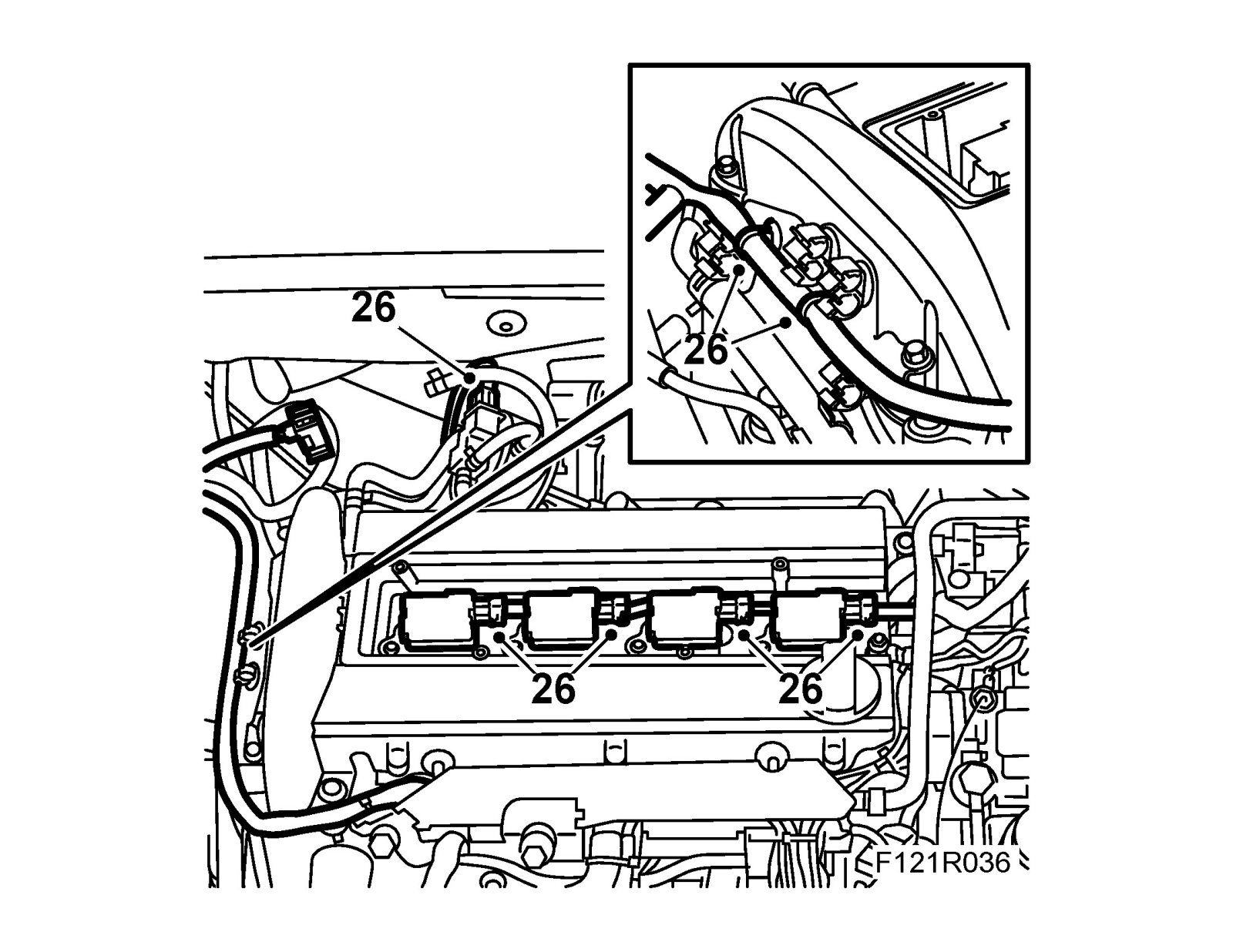 26

26

26

26

F121R036