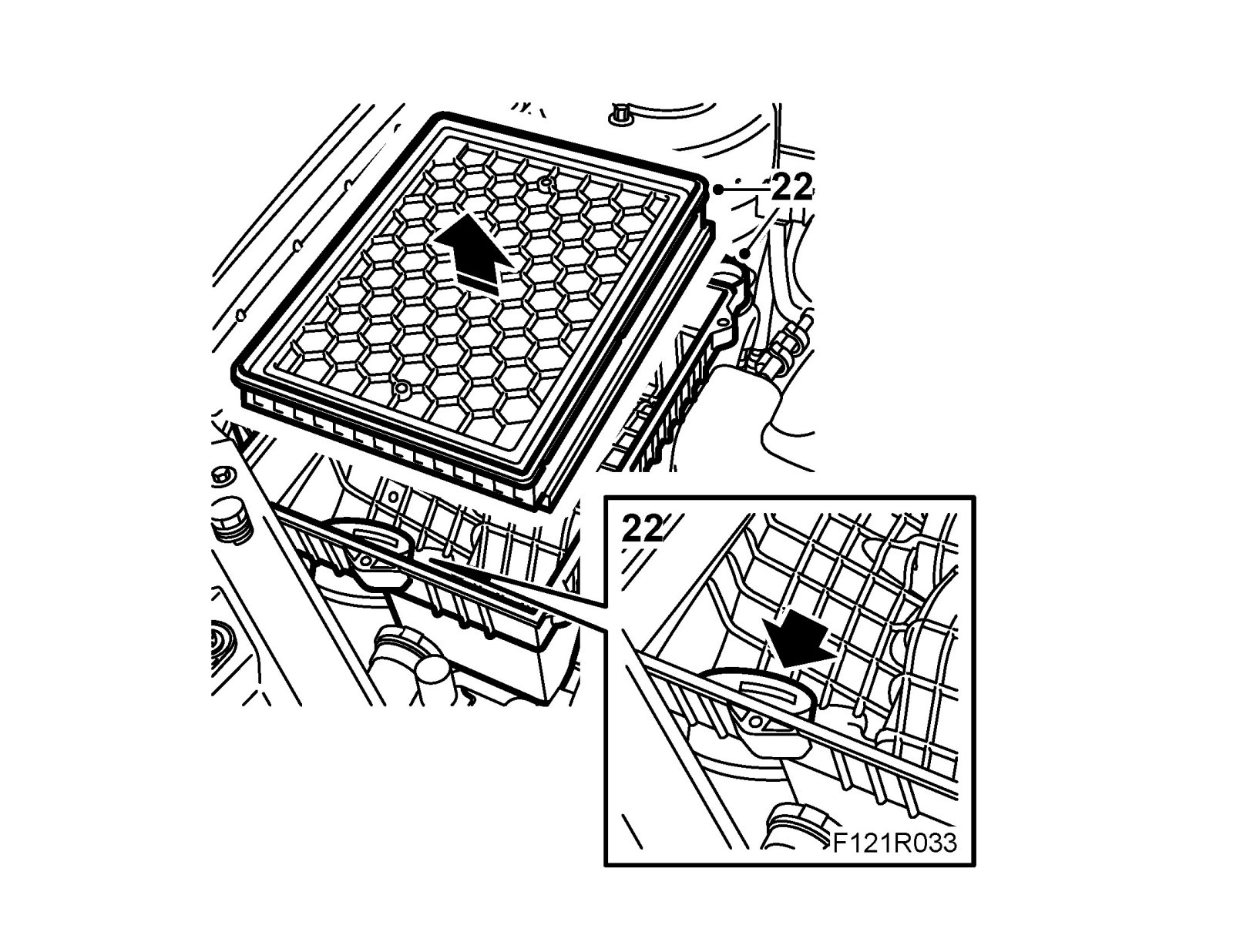 22

22

F121R033