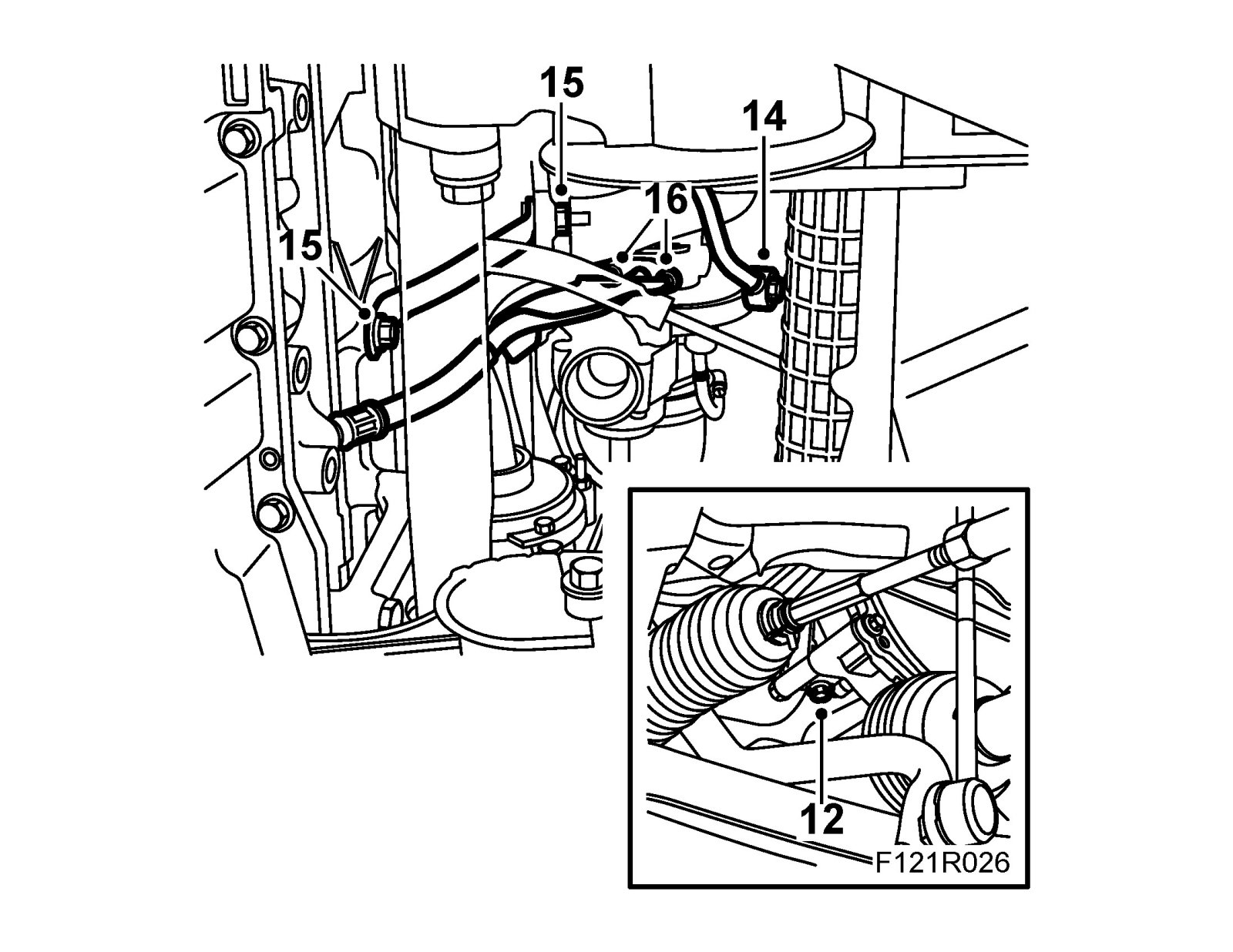 15
14
16
15
12
F121R026