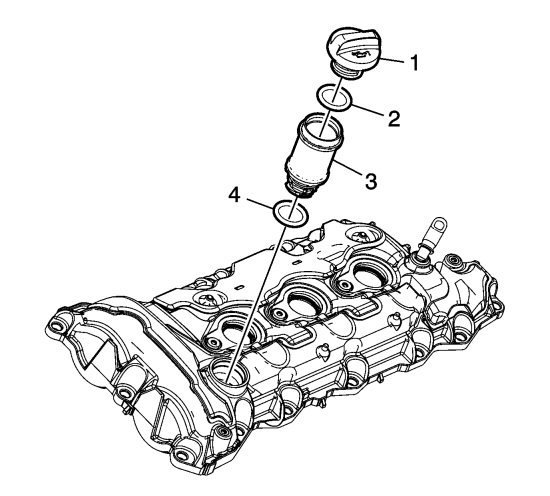 1
2
3
4