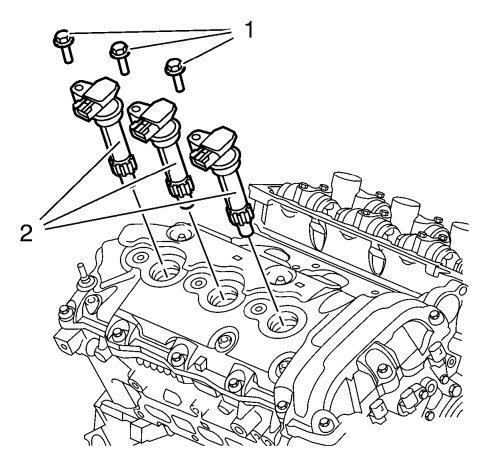 1
2