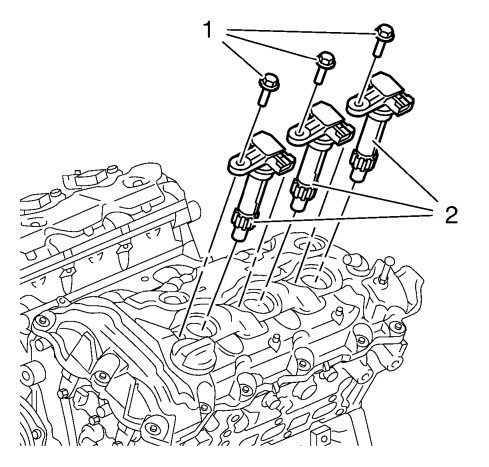 1
2