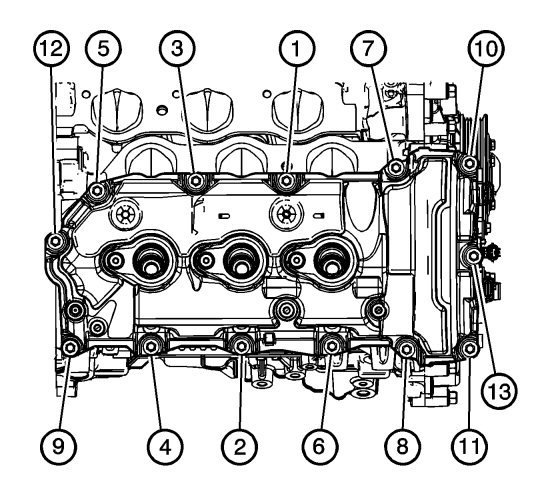 12
5
3
1
7
10
13
9
4
2
6
8
11