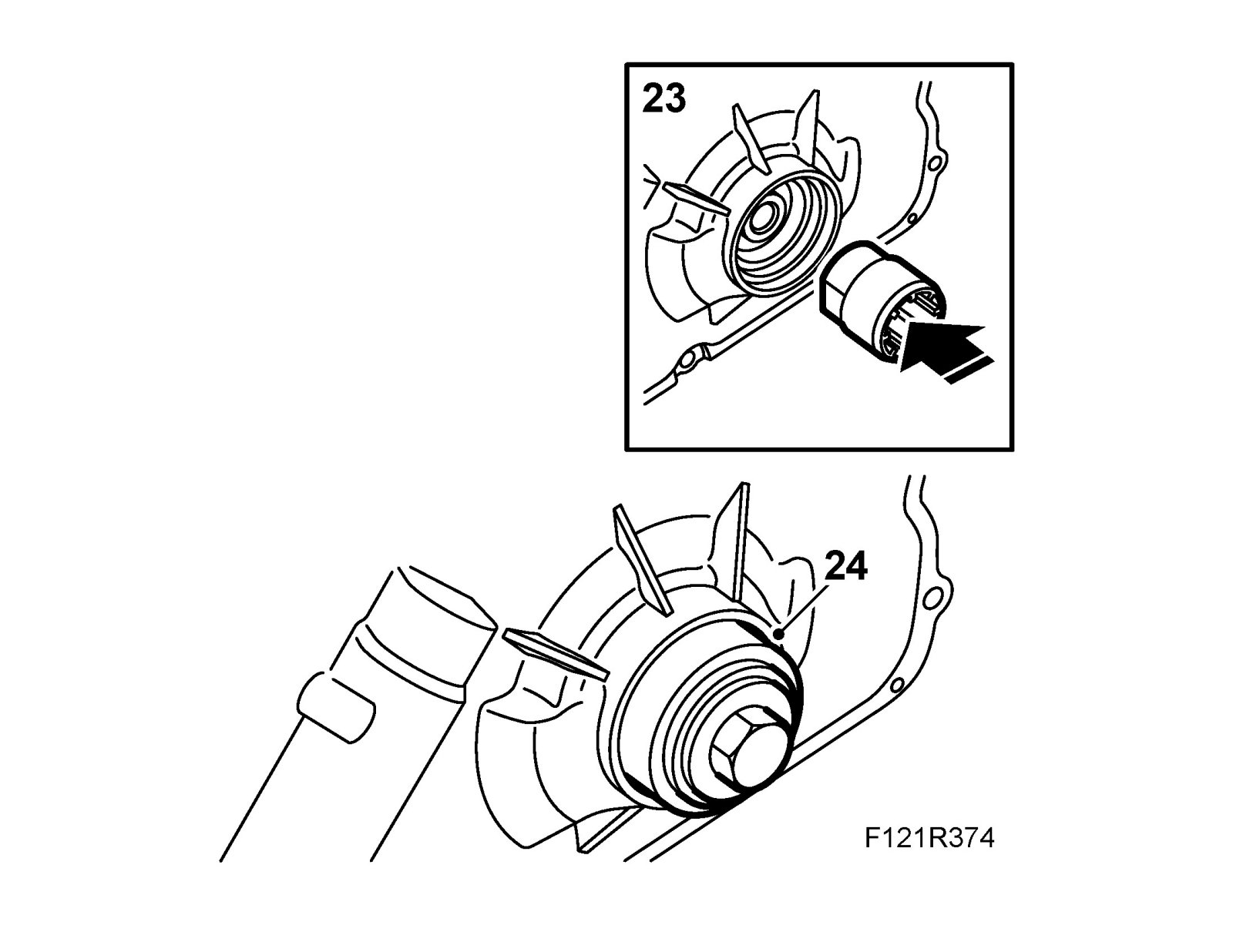 23

24

F121R374