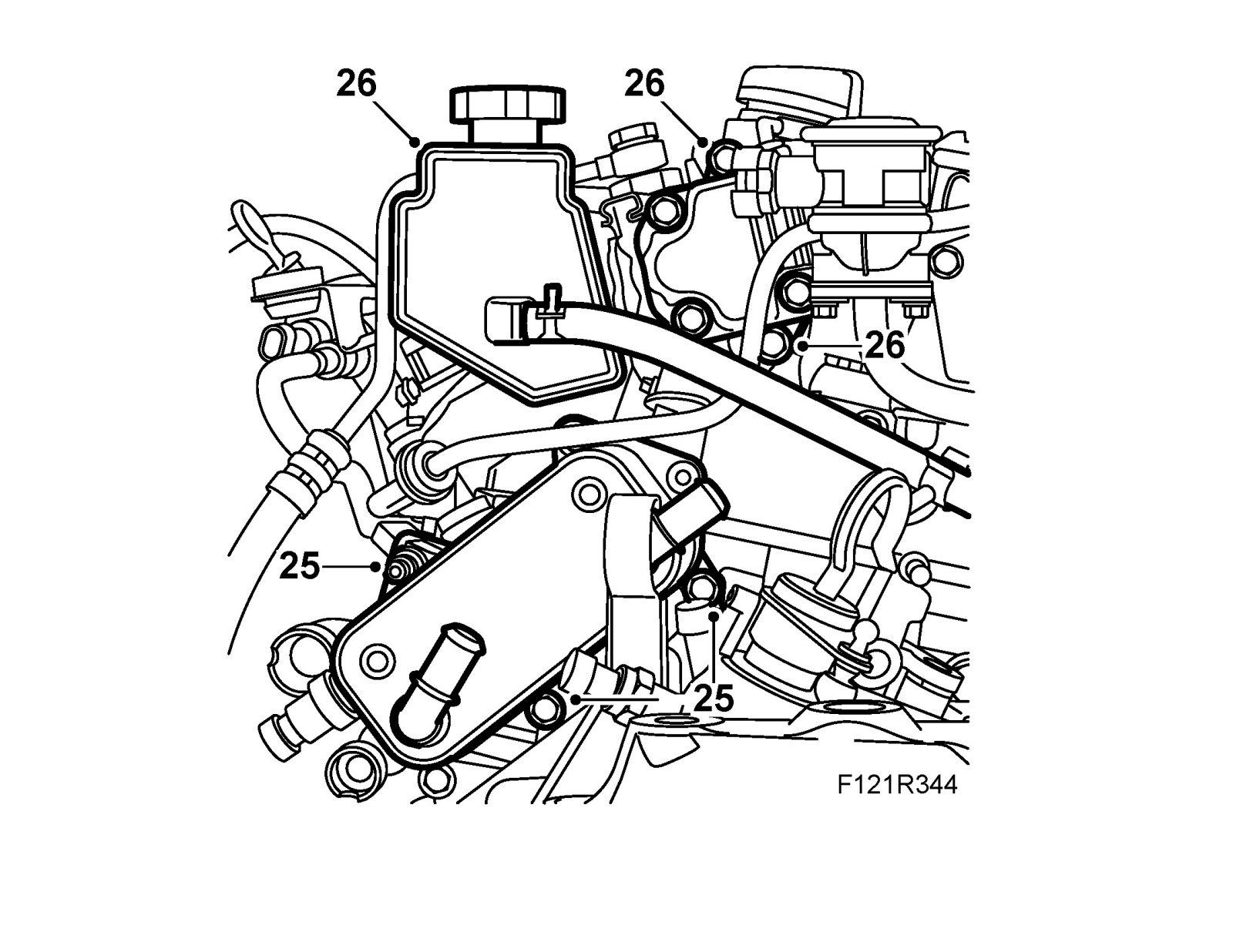 26
26
26
25
25
F121R344