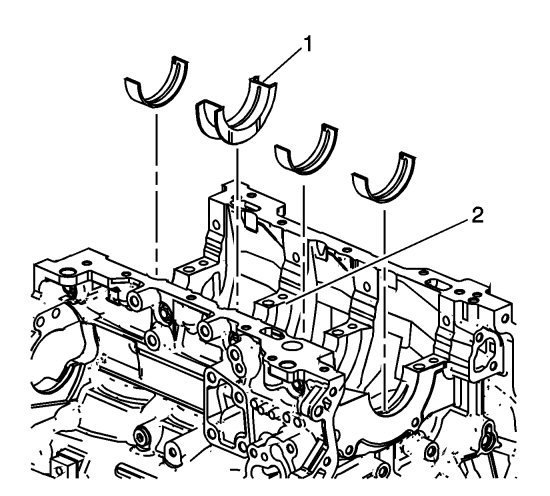 1

2