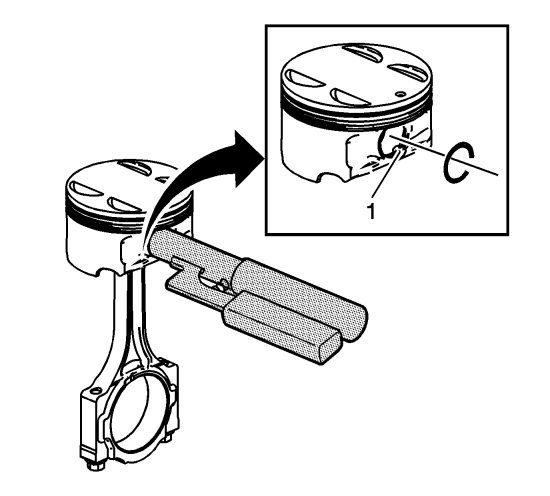 1