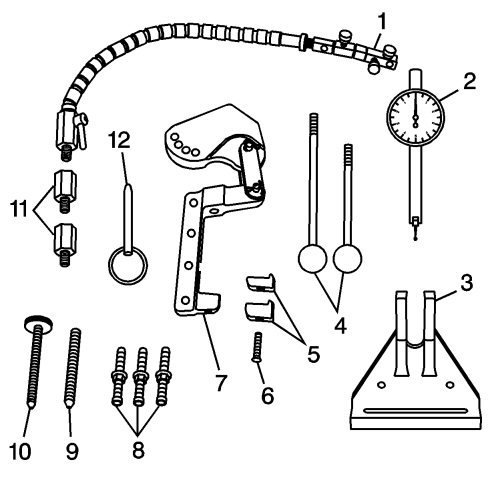 1
2
12
11
4
3
5
7
6
10
9
8