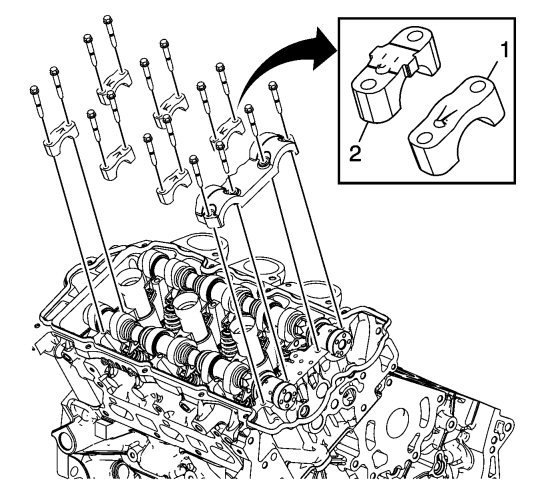 1
2