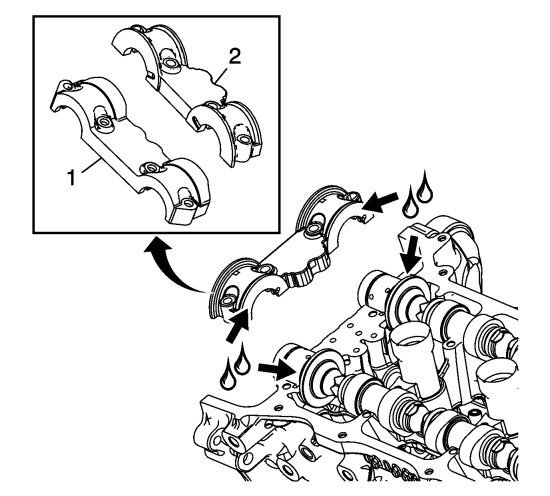 2

1