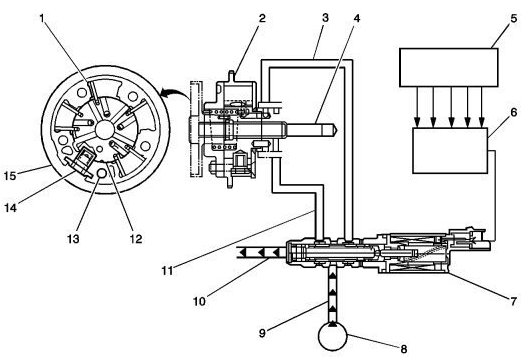 1
2
3
4
5
6
15
14
13
12
11
10
9
8
7