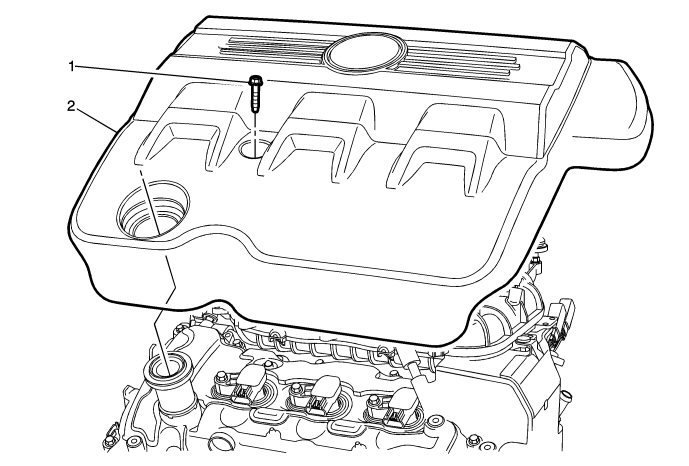 1
2