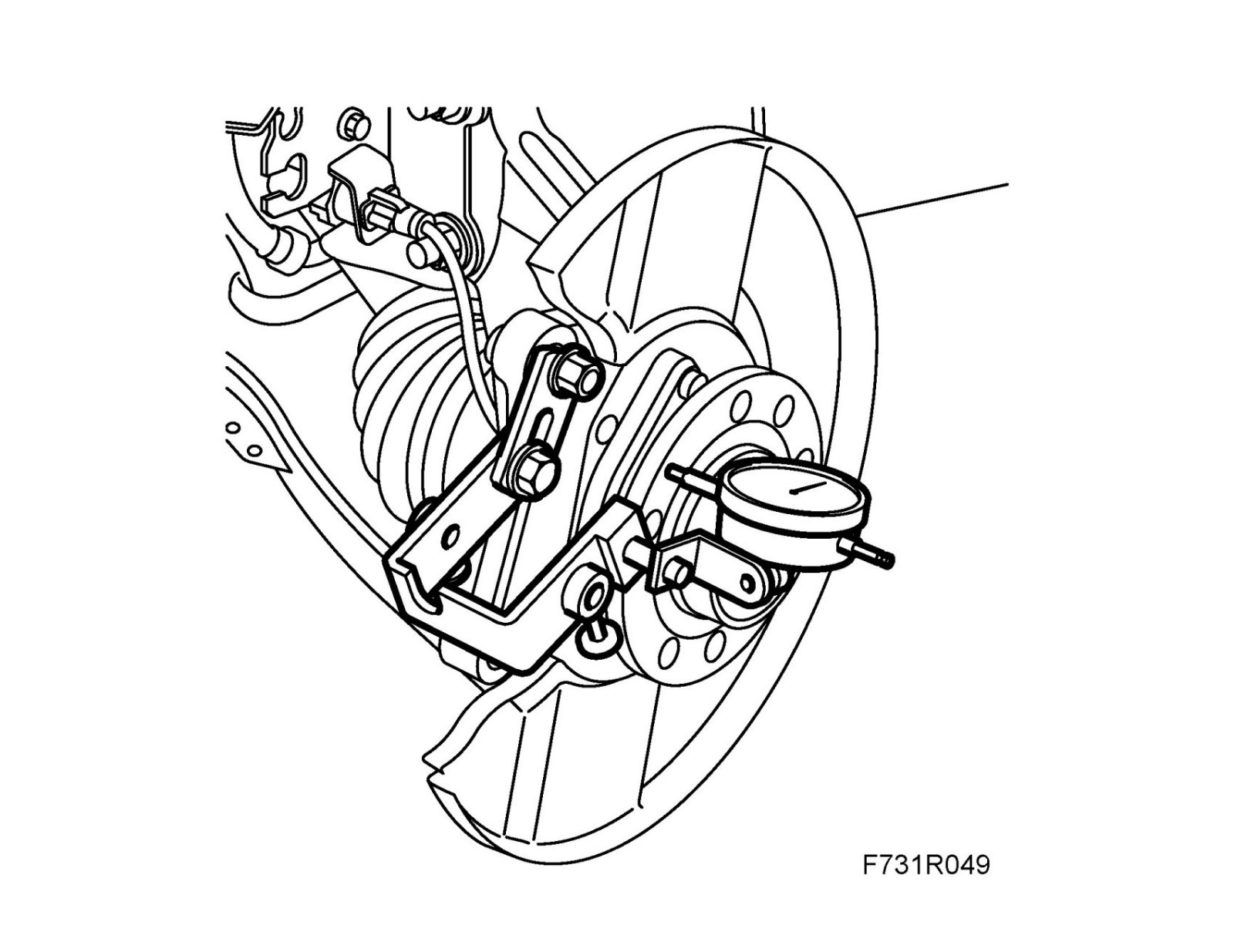 F731R049