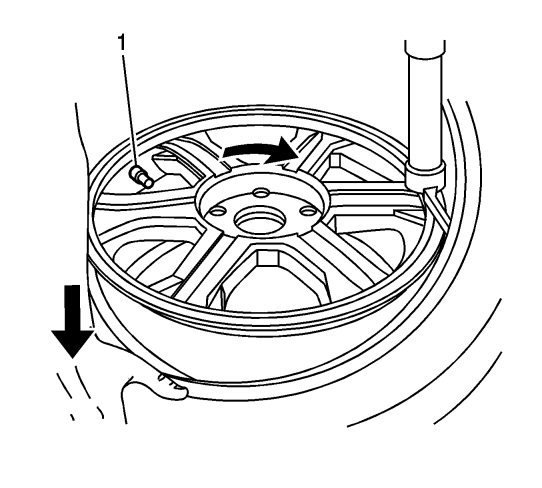 1