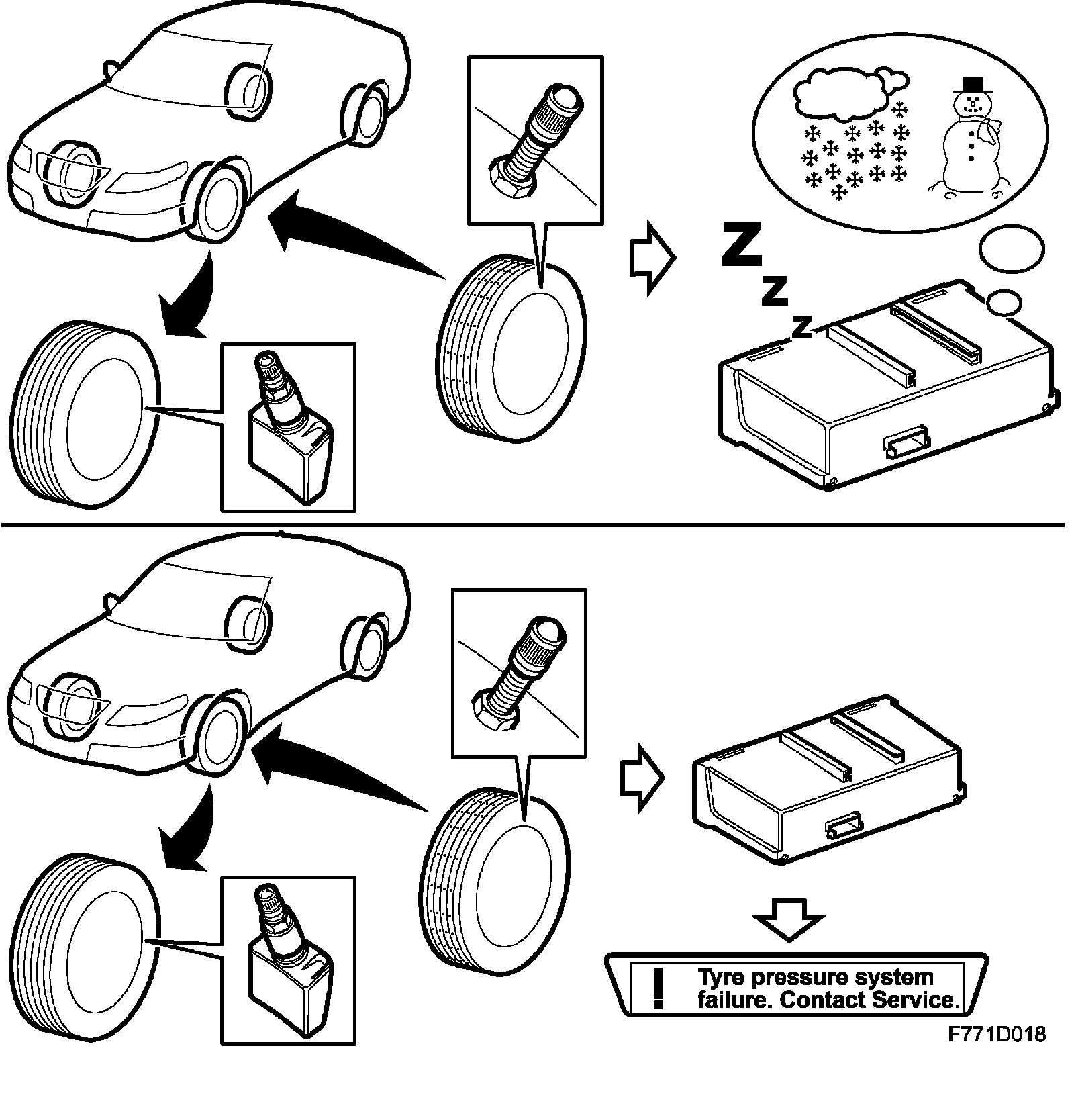 Z
Z
Z

!
Tyre pressure system failure. Contact Service.

F771D018