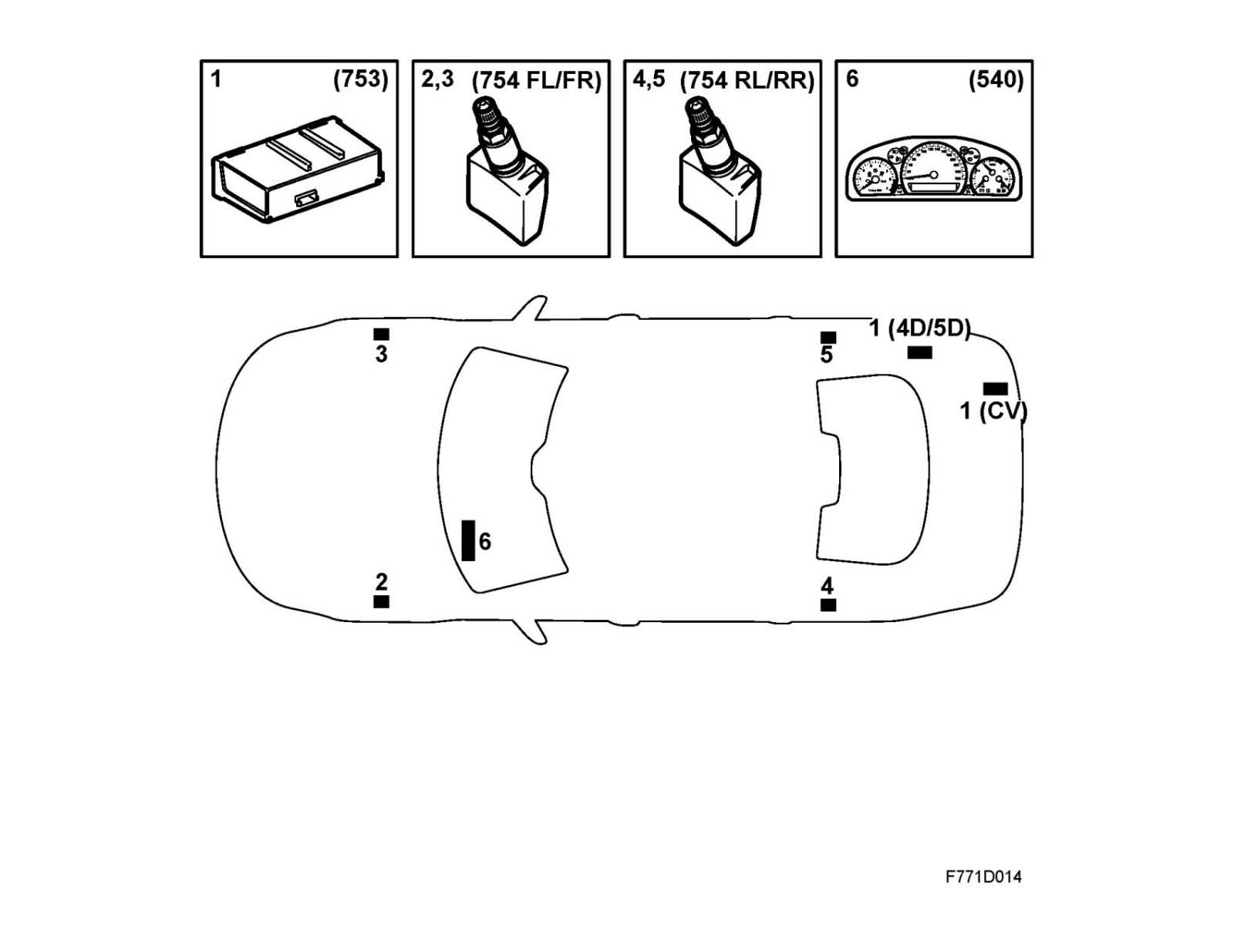 1 (753)

2,3 (754 FL/FR)

4,5 (754 RL/RR)

6 (540)

3

5

1 (4D/5D)

1 (CV)

6

2

4

F771D014