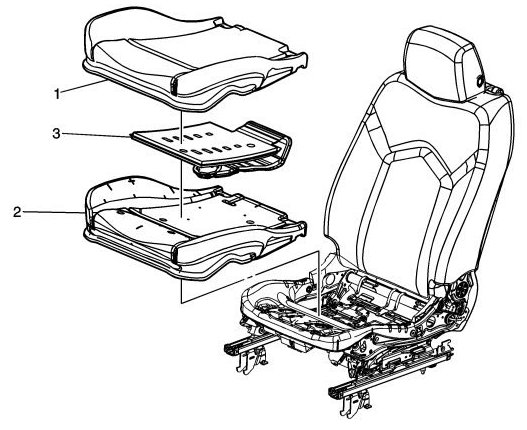 1
3
2