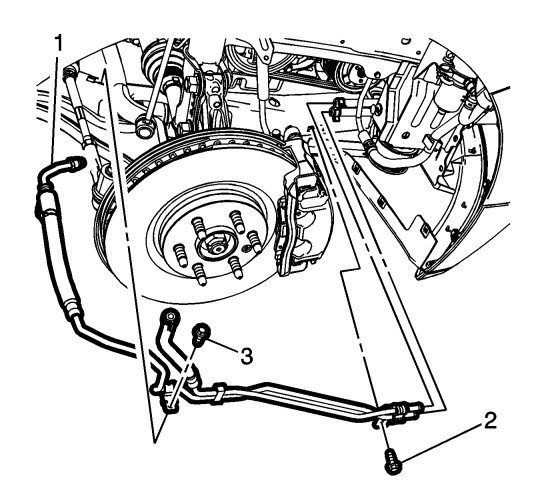 1
3
2