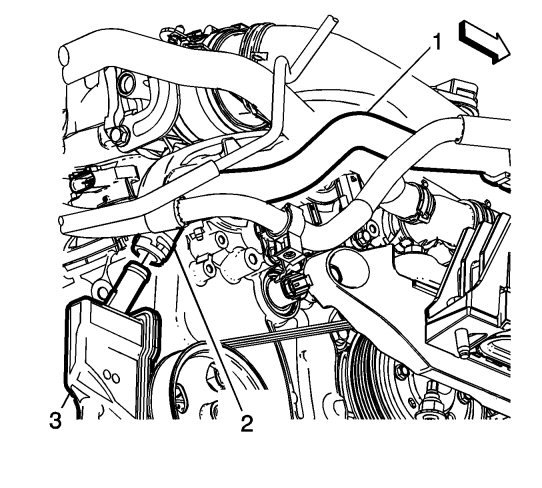 1
3
2