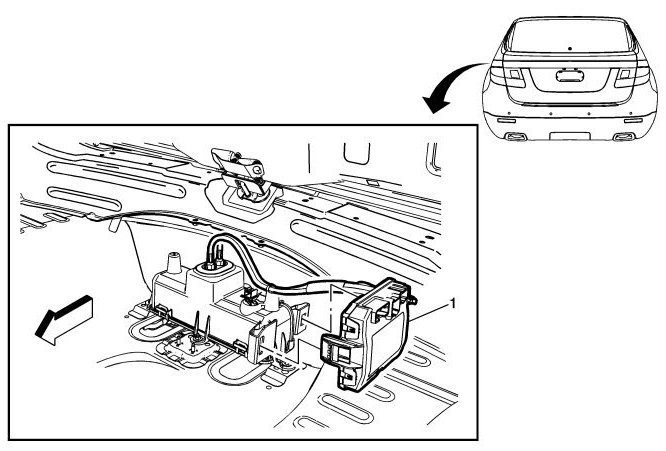 1