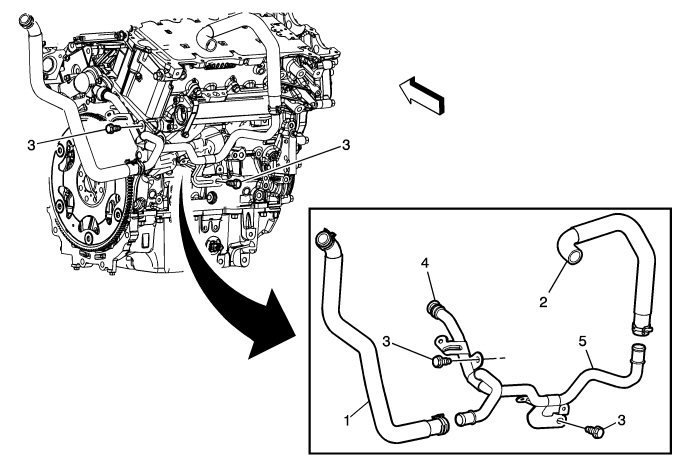 3
3
4
2
3
5
1
3