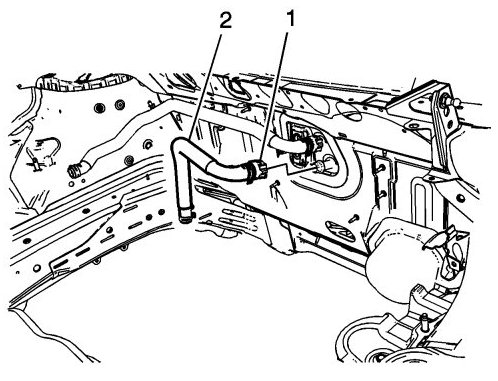 2
1