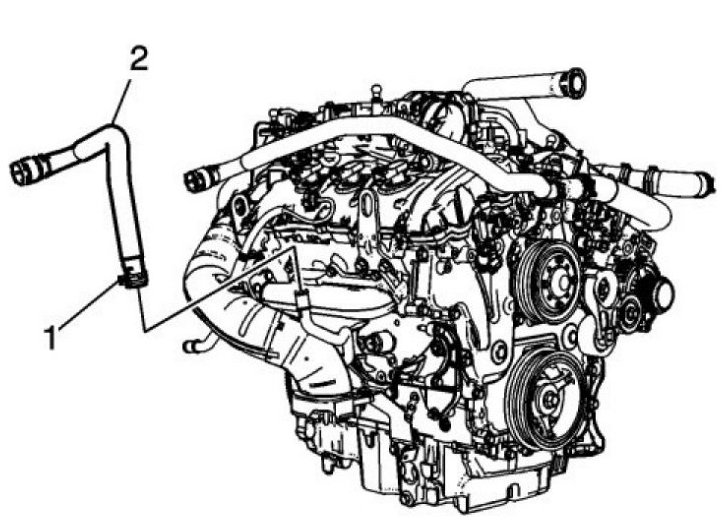 2

1