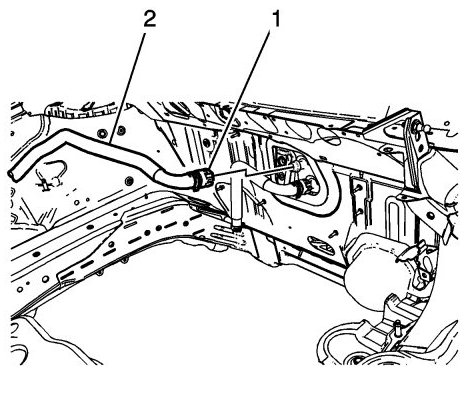 2
1