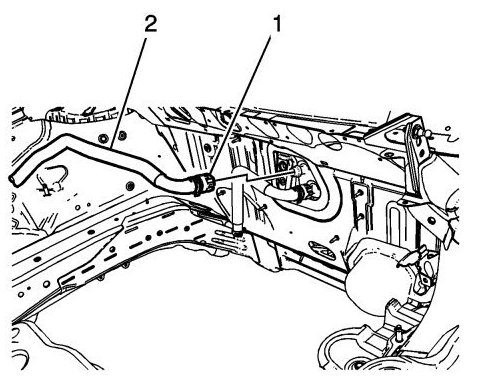 2
1