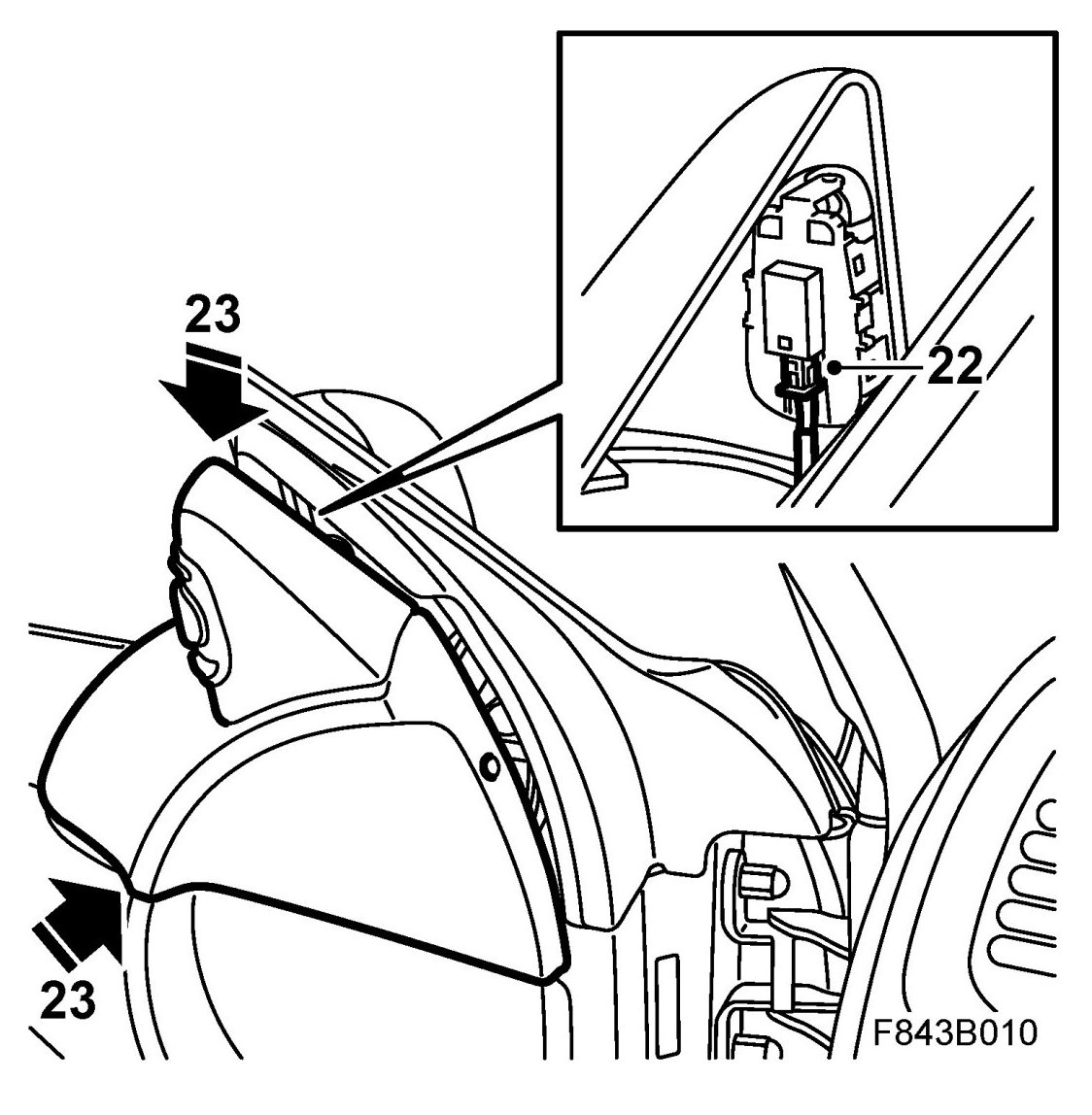 23

22

23

F843B010