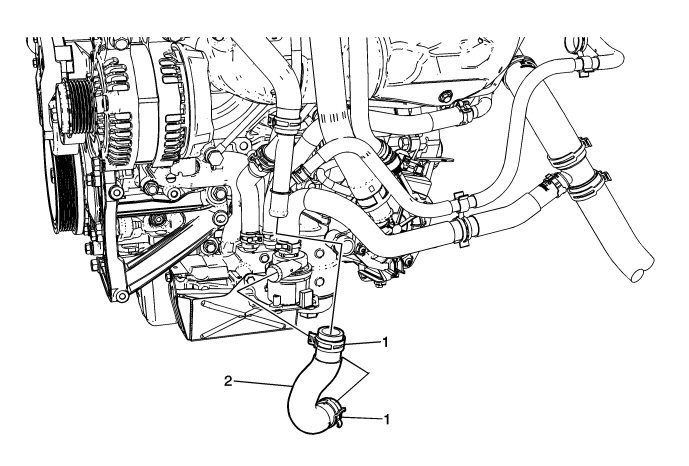 1
2
1