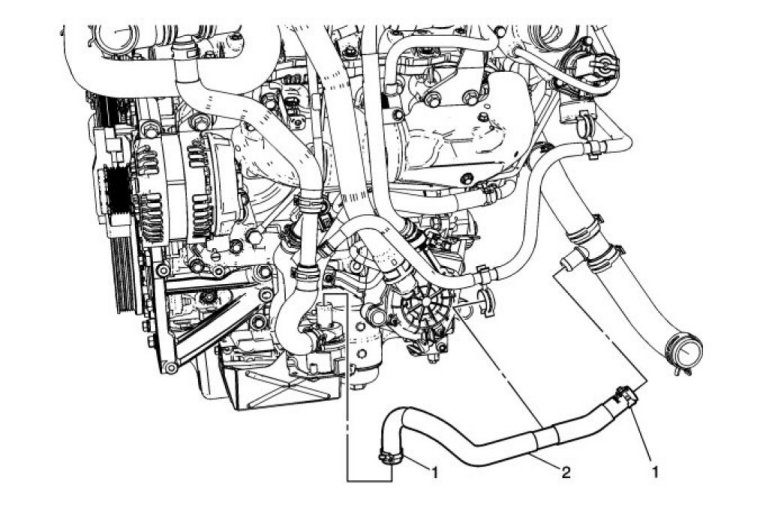 1
2
1