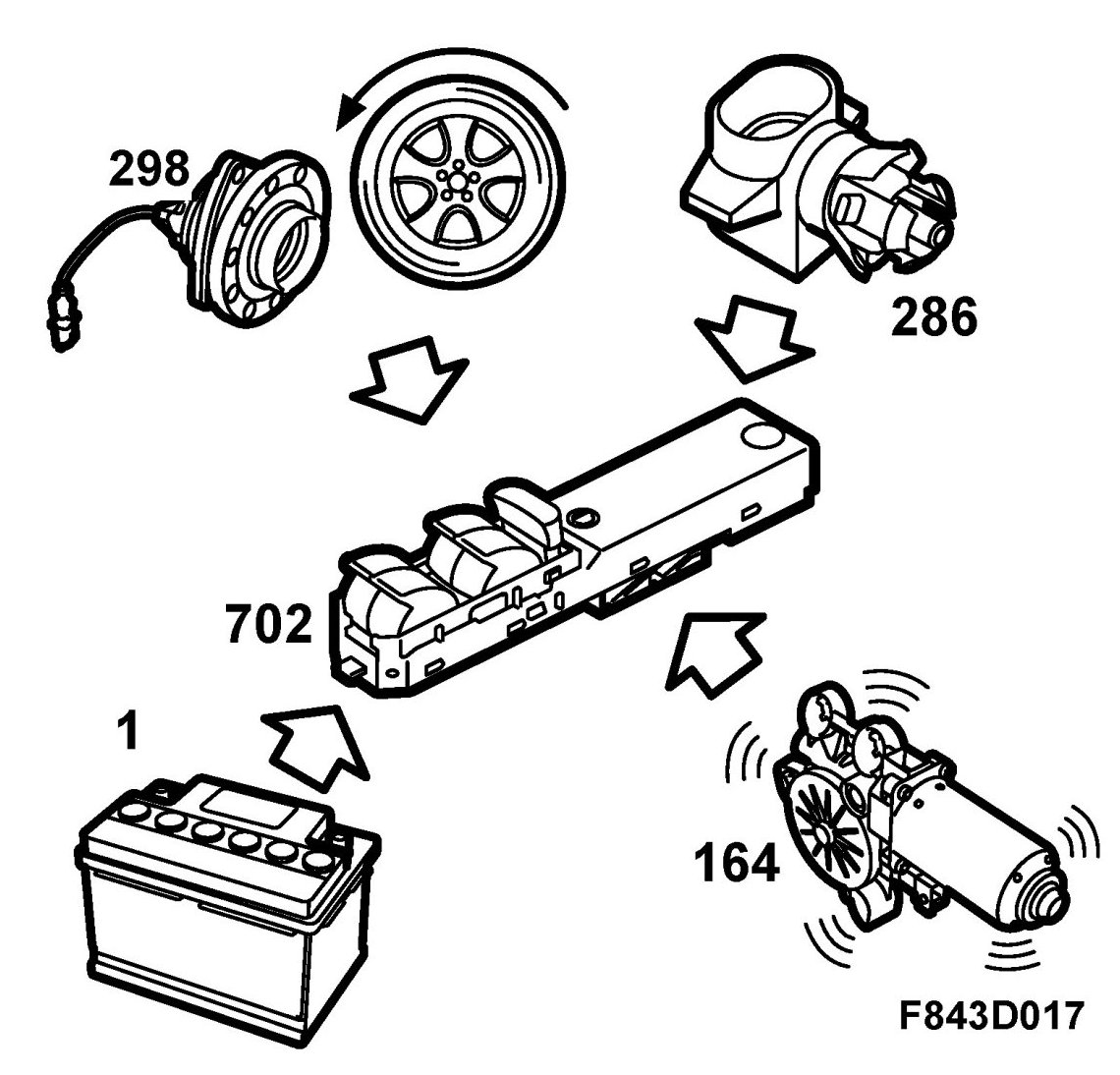 298

286

702

1

164

F843D017