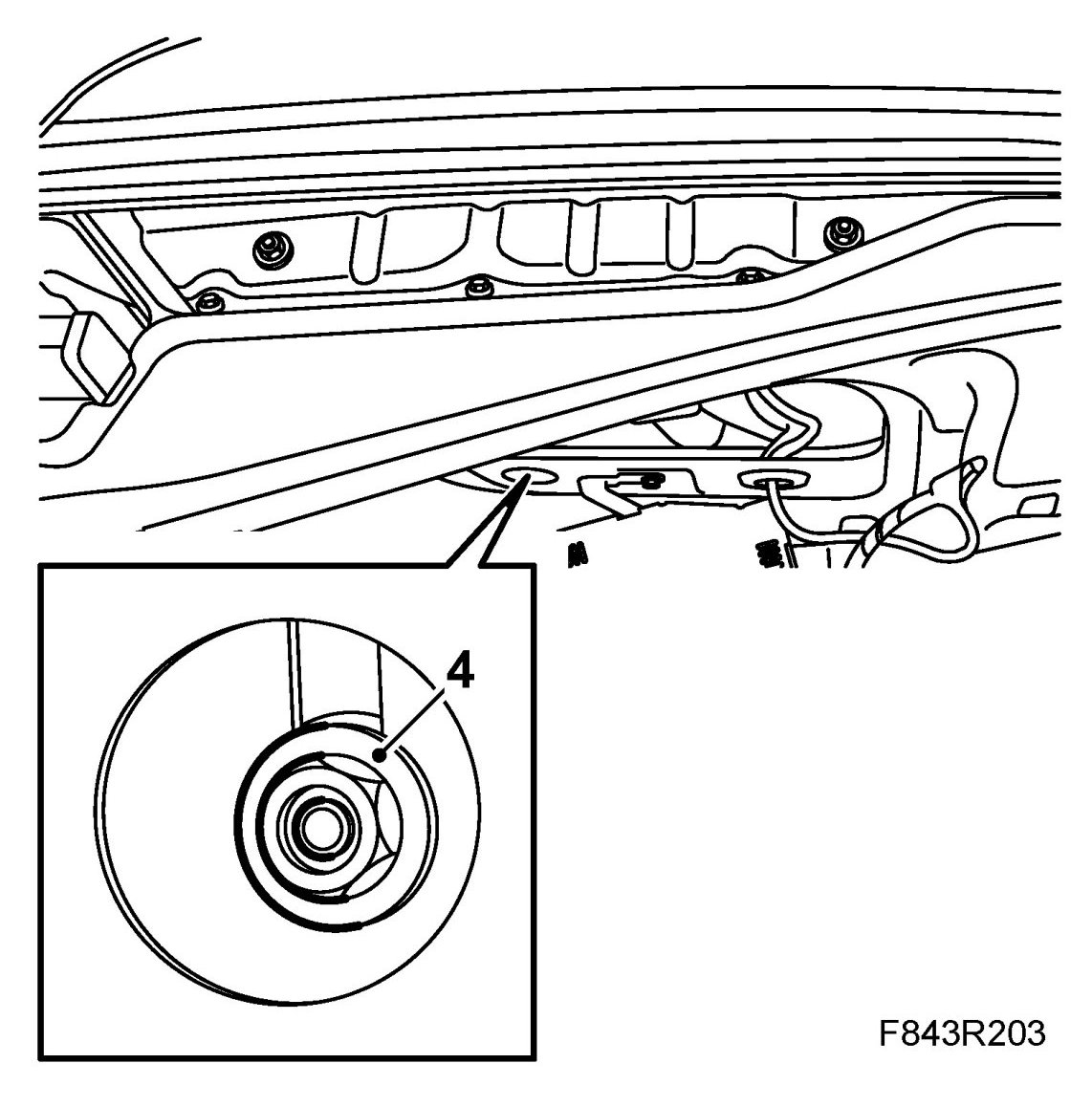 4

F843R203