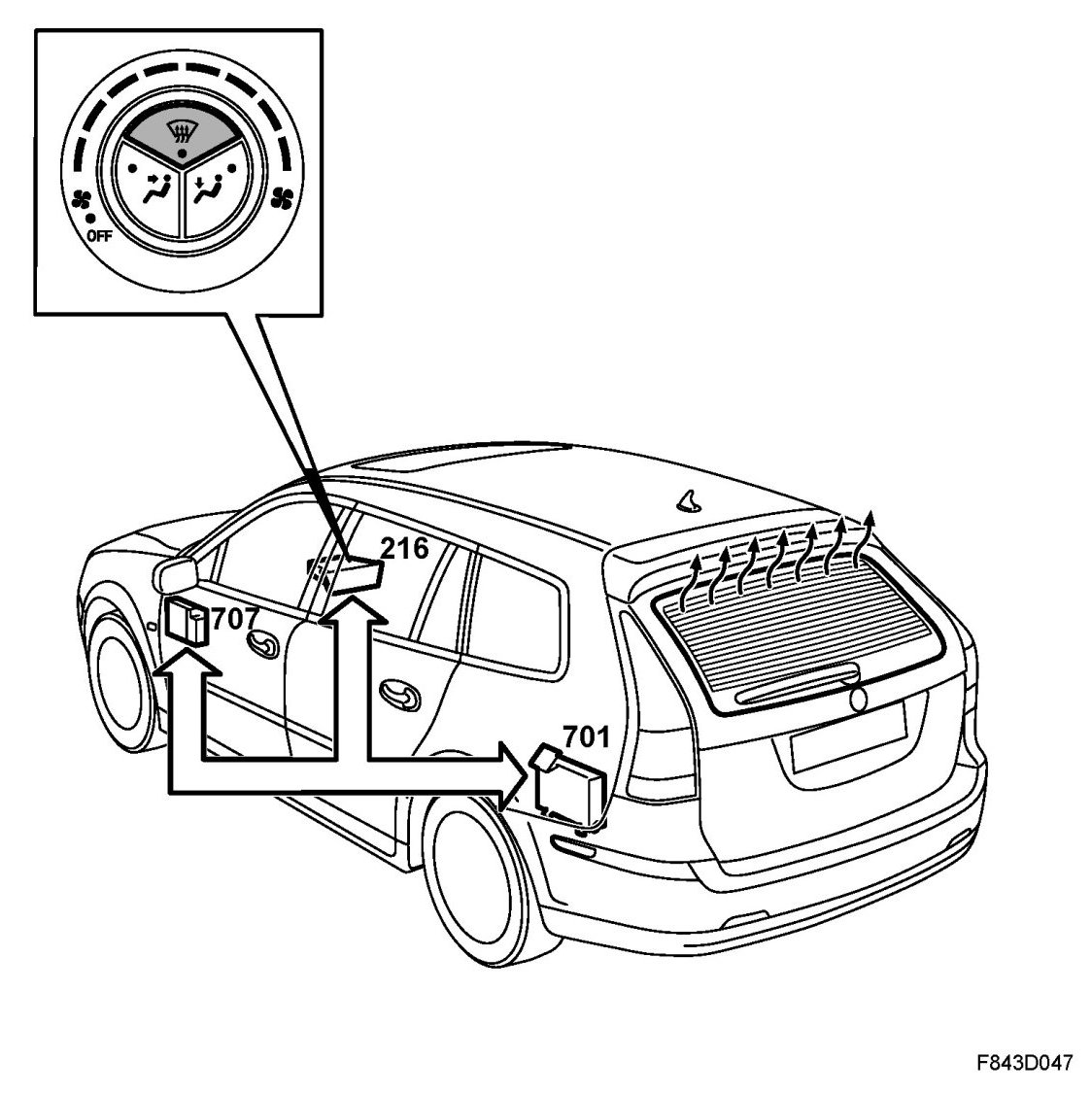 OFF

216

707

701

F843D047