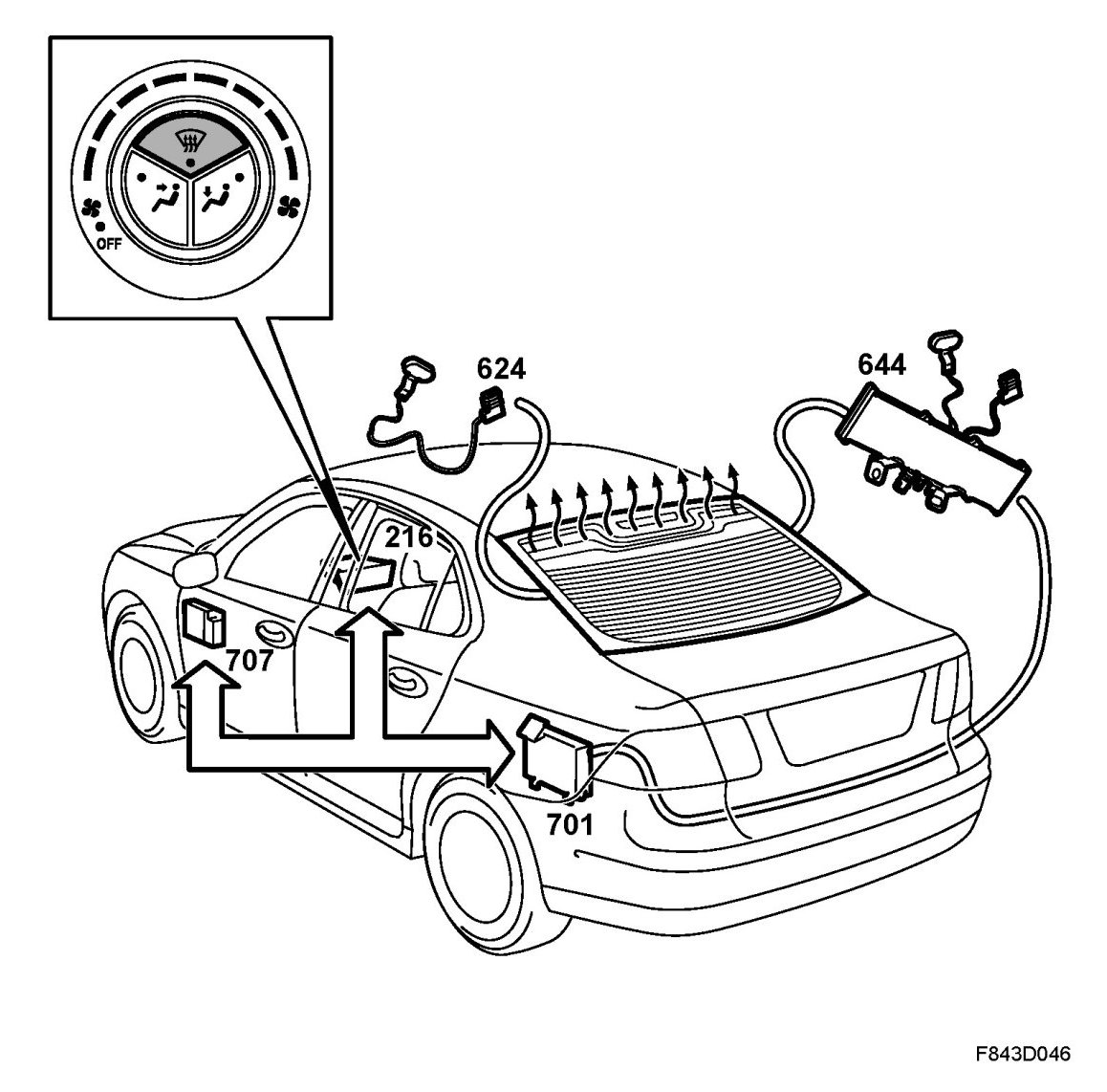 OFF

624

644

216

707

701

F843D046