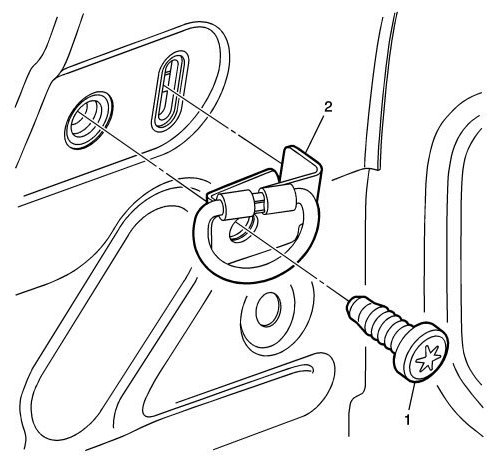 2

1