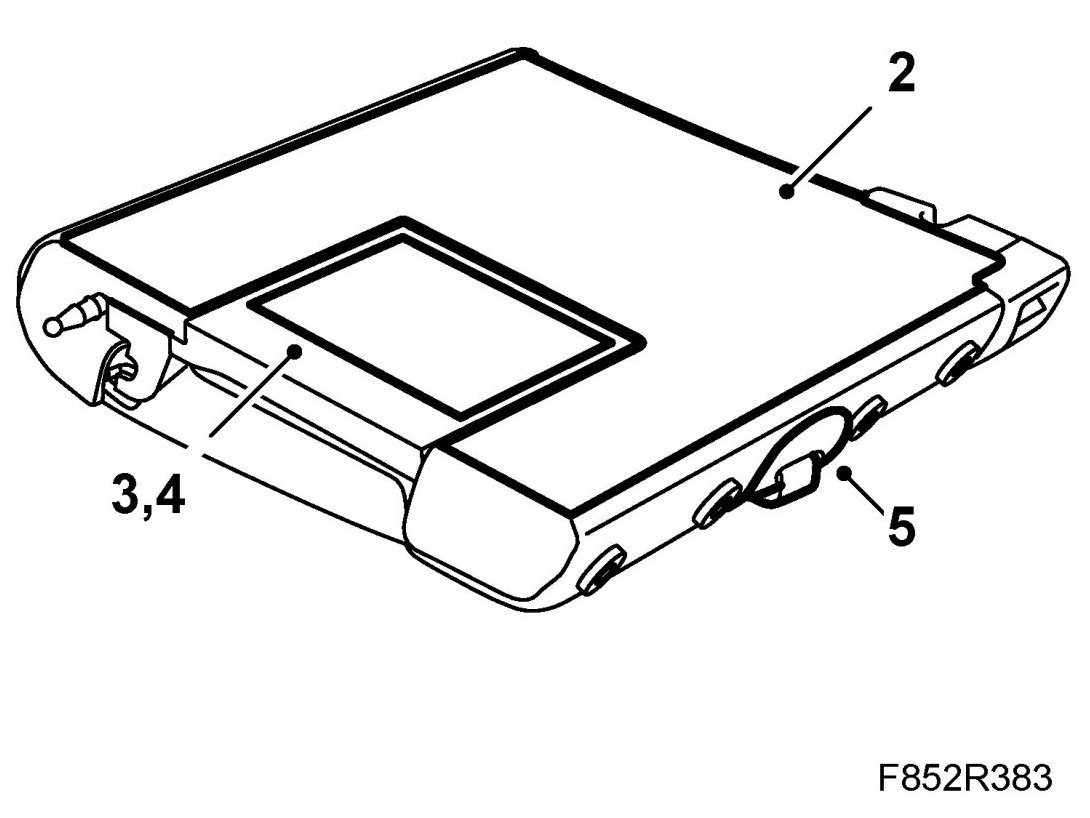 2

3,4

5

F852R383