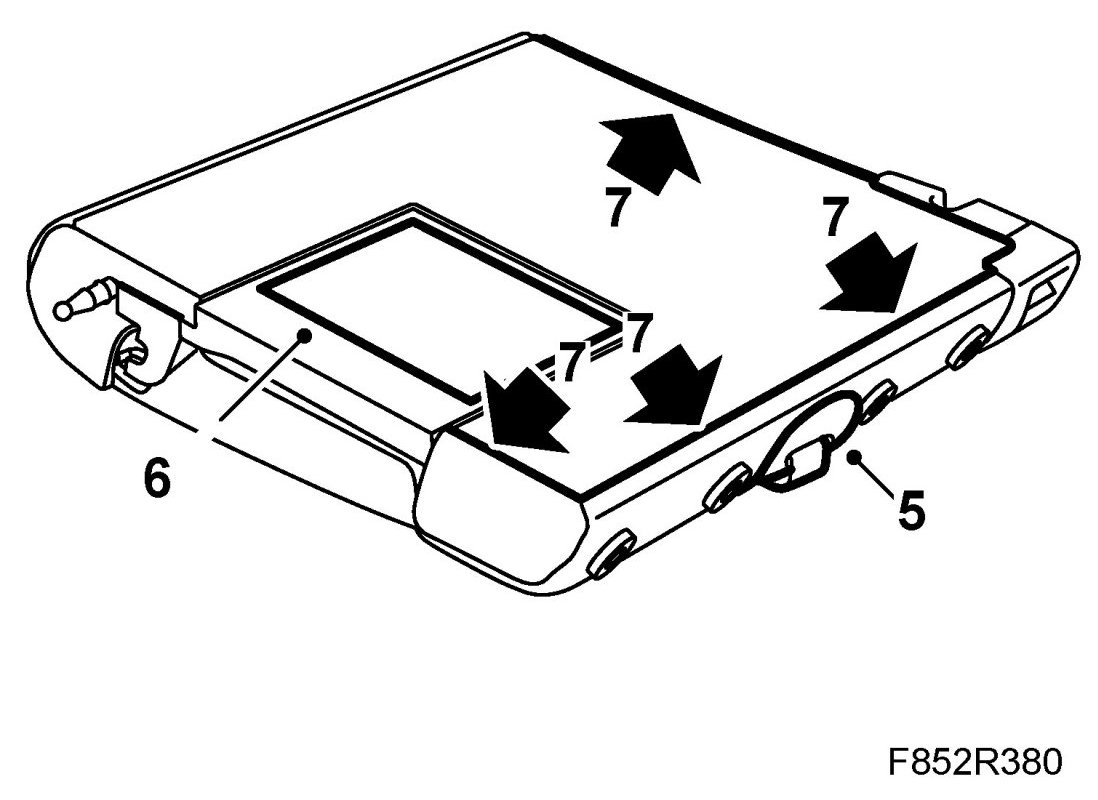 7
7
7
7
6
5
F852R380