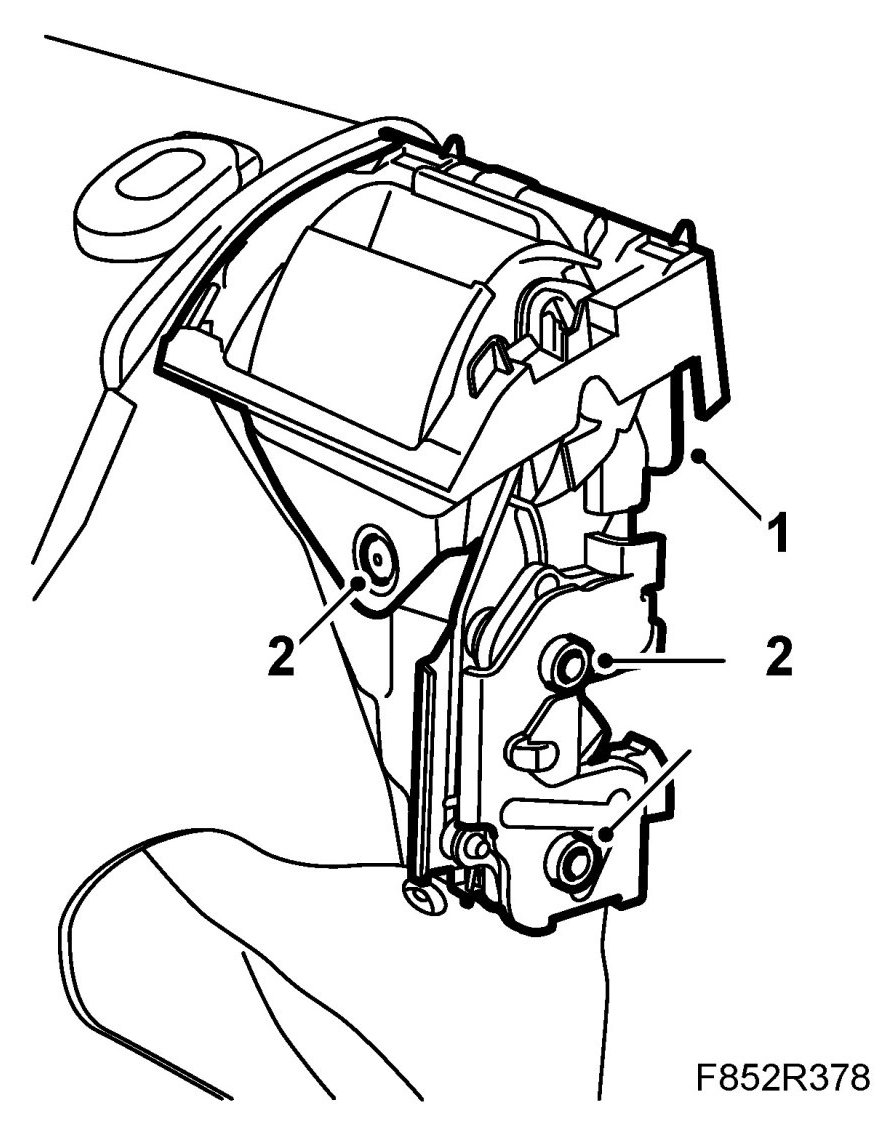 1
2
2
F852R378