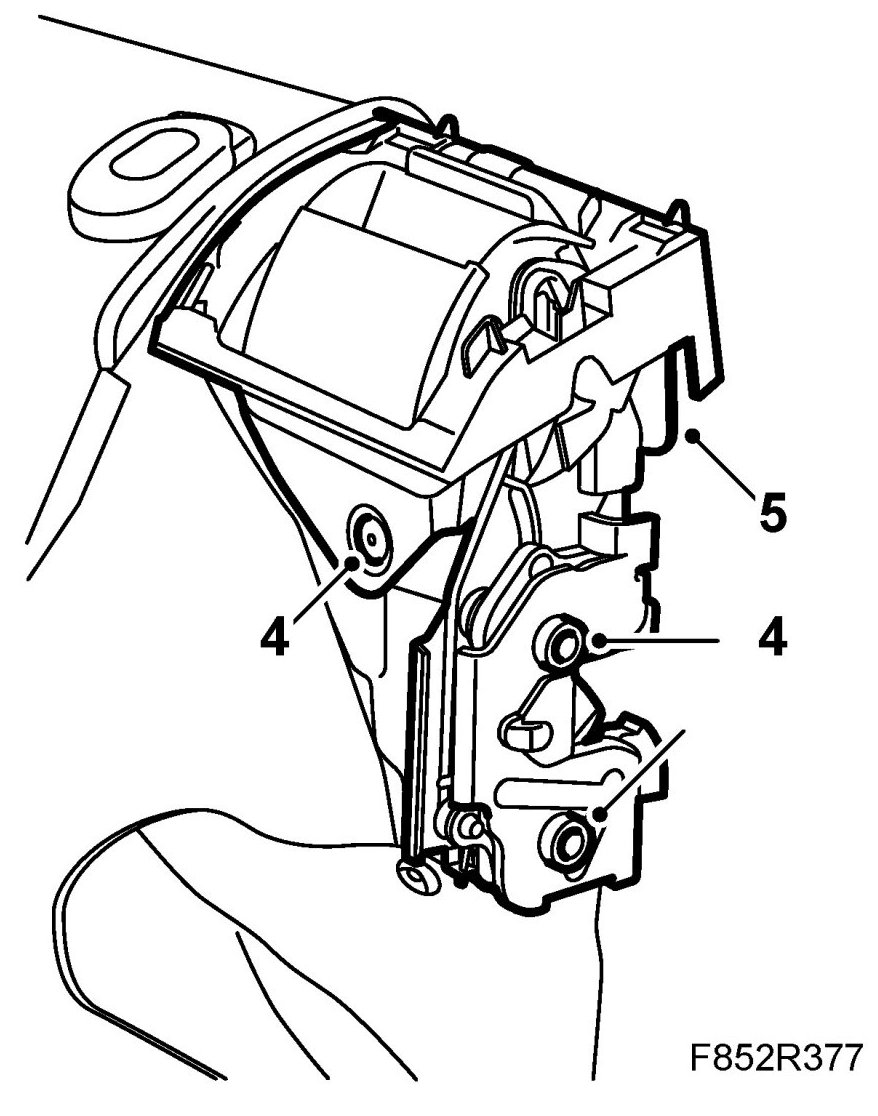 5
4
4
F852R377