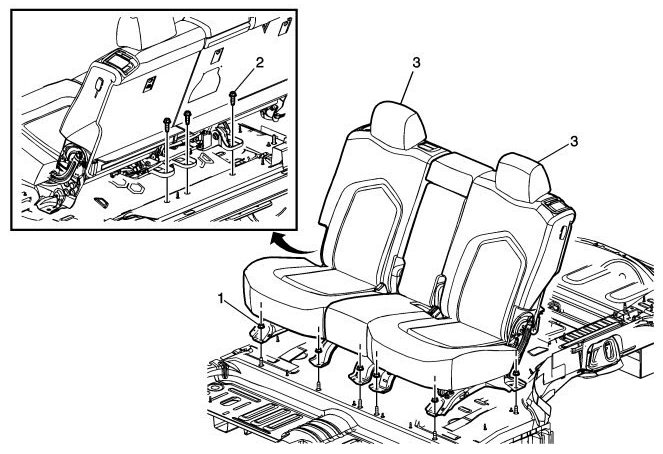 2
3
3
1