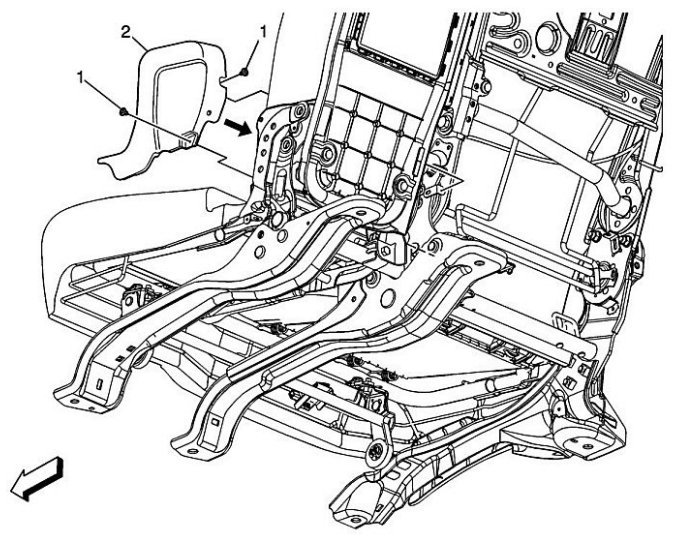 2
1
1