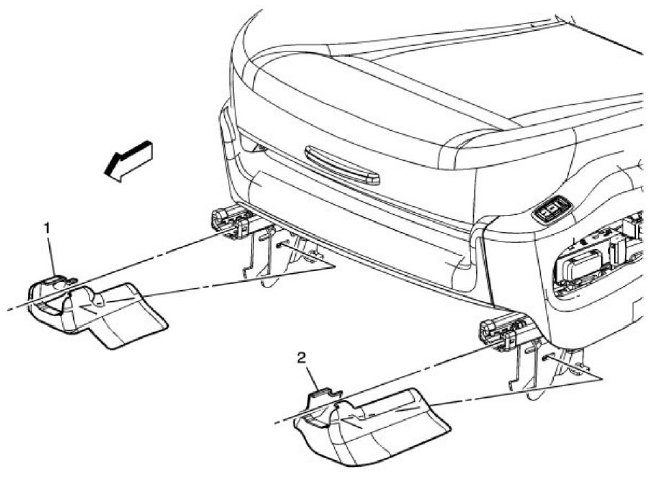 1

2