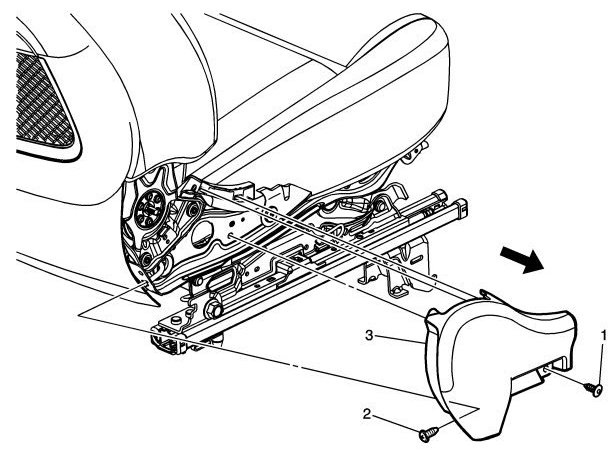 3
1
2