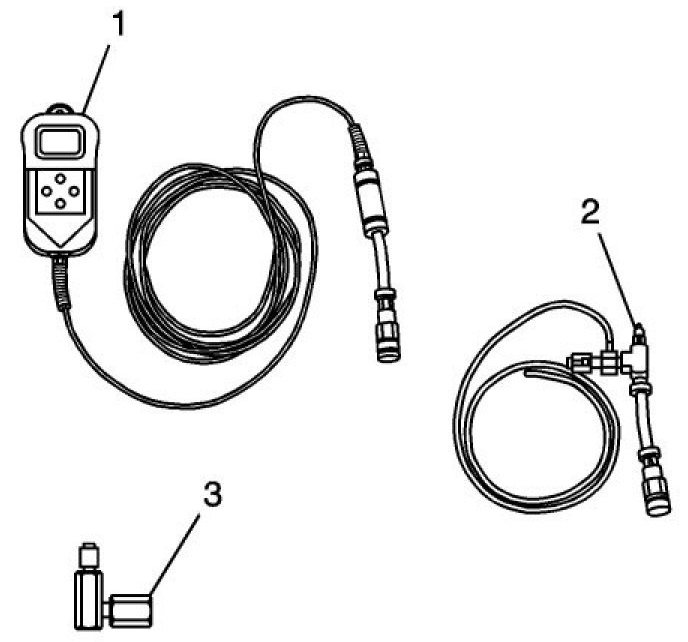 1

2

3